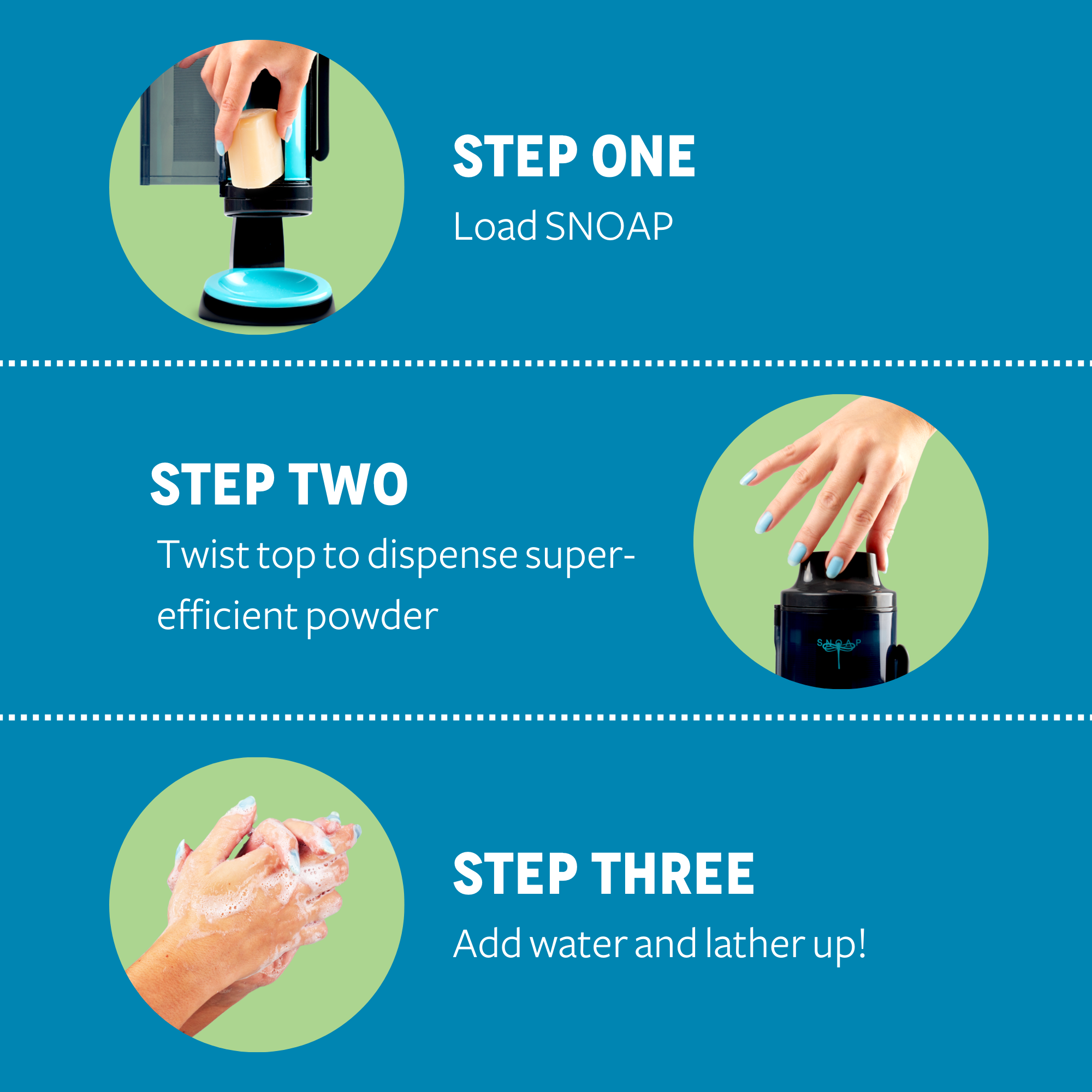 STEP ONE

Load SNOAP

STEP TWO

Twist top to dispense super-efficient powder

SNOAP

STEP THREE

Add water and lather up!